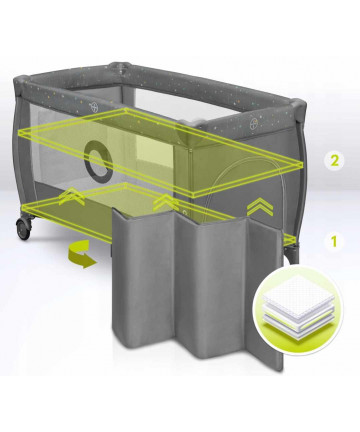 2

1